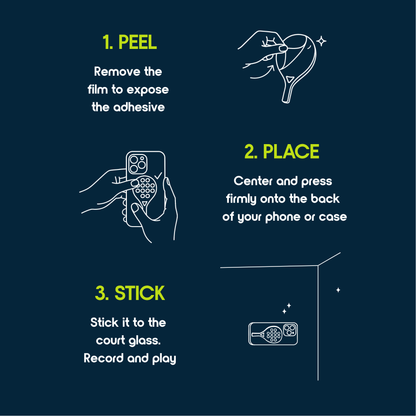 1. PEEL

Remove the film to expose the adhesive

2. PLACE

Center and press firmly onto the back of your phone or case

3. STICK

Stick it to the court glass. Record and play