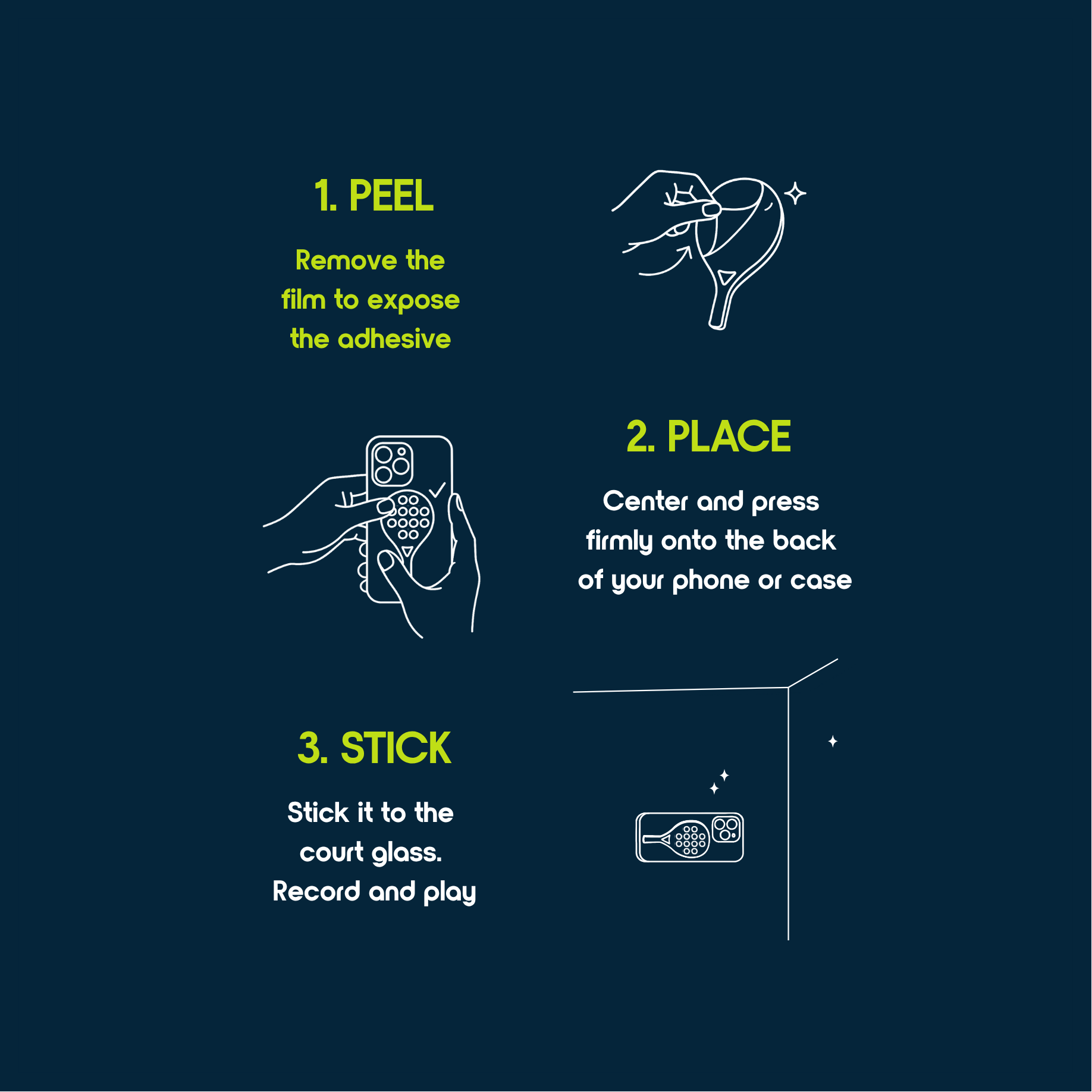 1. PEEL

Remove the film to expose the adhesive

2. PLACE

Center and press firmly onto the back of your phone or case

3. STICK

Stick it to the court glass. Record and play