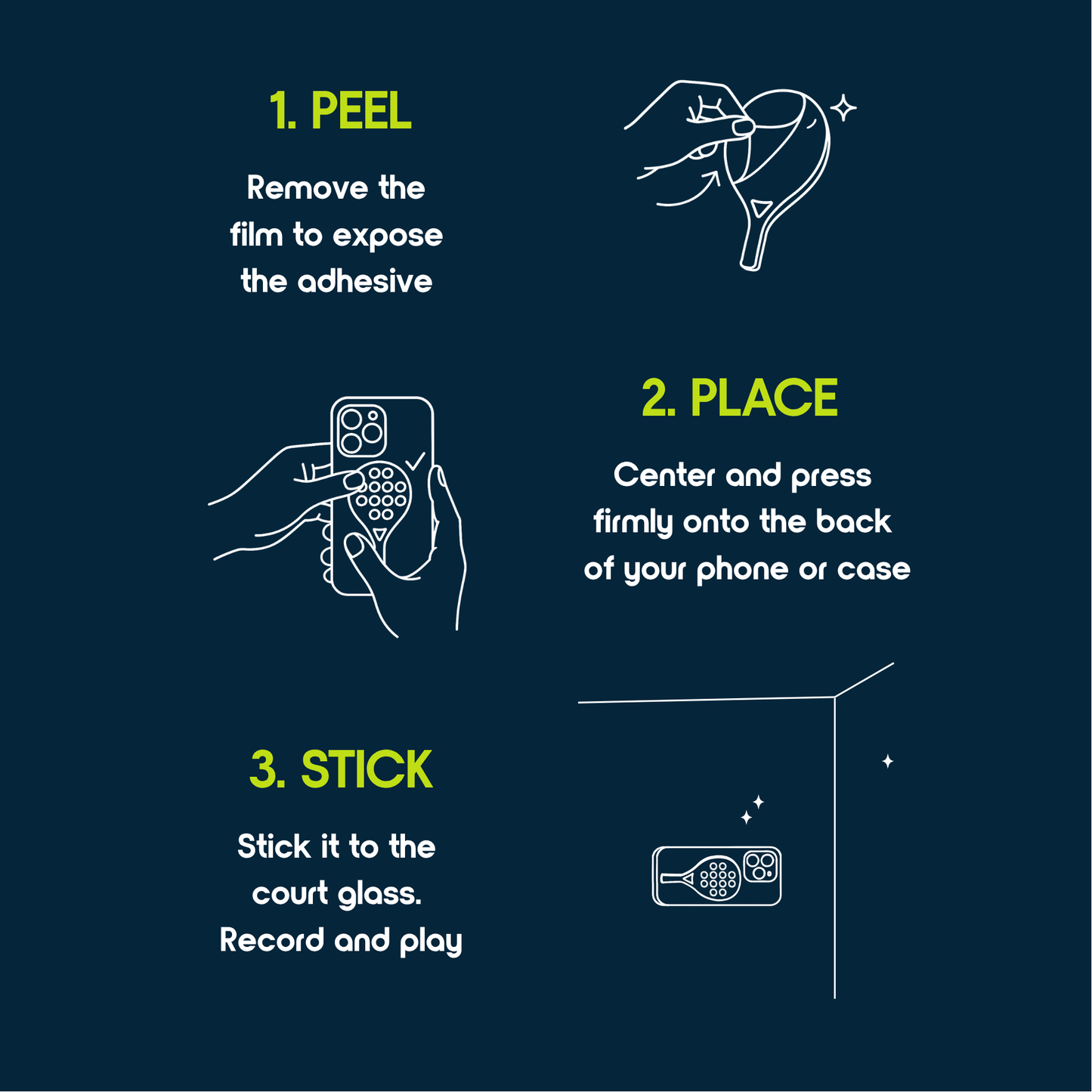 1. PEEL

Remove the film to expose the adhesive

2. PLACE

Center and press firmly onto the back of your phone or case

3. STICK

Stick it to the court glass. Record and play